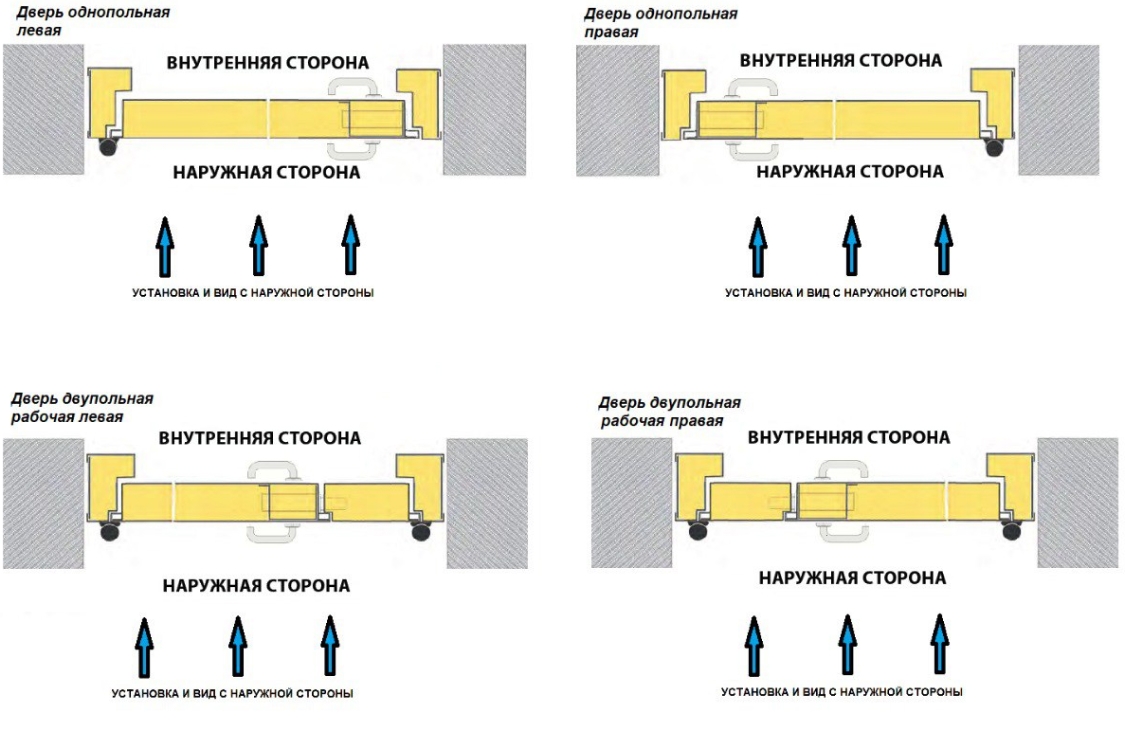 Дверь однопольная левая

ВНУТРЕННЯЯ СТОРОНА

НАРУЖНАЯ СТОРОНА

УСТАНОВКА И ВИД С НАРУЖНОЙ СТОРОНЫ

Дверь однопольная правая

ВНУТРЕННЯЯ СТОРОНА

НАРУЖНАЯ СТОРОНА

УСТАНОВКА И ВИД С НАРУЖНОЙ СТОРОНЫ

Дверь двупольная рабочая левая

ВНУТРЕННЯЯ СТОРОНА

НАРУЖНАЯ СТОРОНА

УСТАНОВКА И ВИД С НАРУЖНОЙ СТОРОНЫ

Дверь двупольная рабочая правая

ВНУТРЕННЯЯ СТОРОНА

НАРУЖНАЯ СТОРОНА

УСТАНОВКА И ВИД С НАРУЖНОЙ СТОРОНЫ